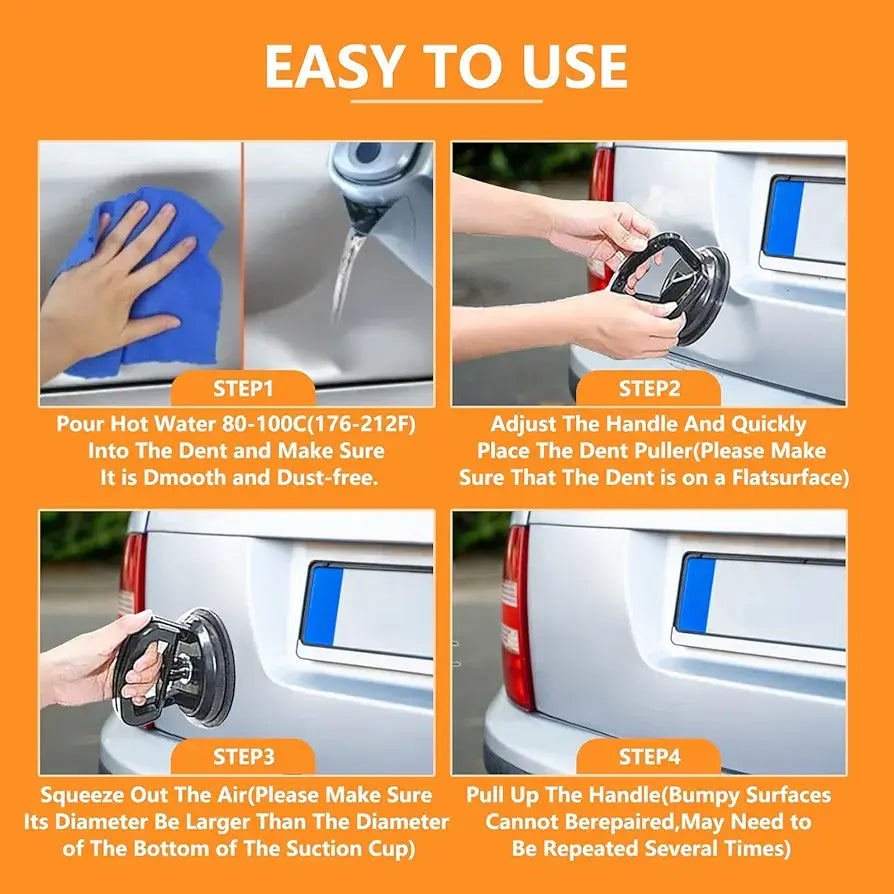 EASY TO USE

STEP1

Pour Hot Water 80-100C(176-212F) Into The Dent and Make Sure It is Dmooth and Dust-free.

STEP2

Adjust The Handle And Quickly Place The Dent Puller(Please Make Sure That The Dent is on a Flatsurface)

STEP3

Squeeze Out The Air(Please Make Sure Its Diameter Be Larger Than The Diameter of The Bottom of The Suction Cup)

STEP4

Pull Up The Handle(Bumpy Surfaces Cannot Berepaired,May Need to Be Repeated Several Times)